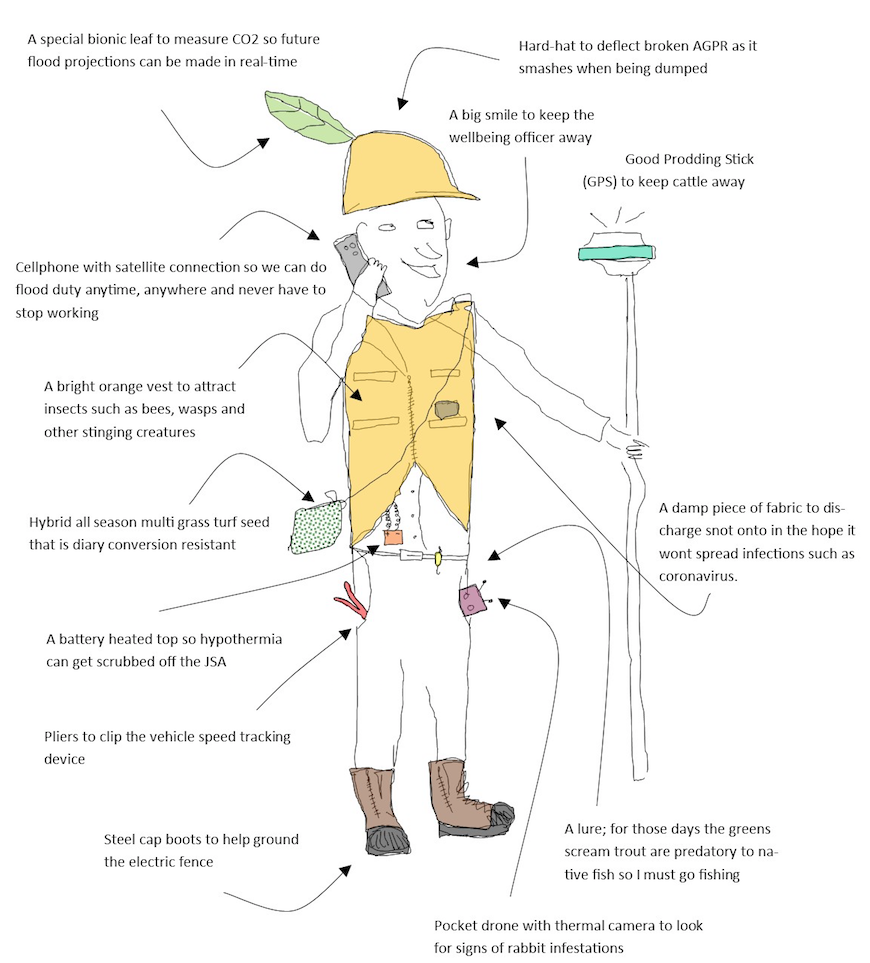 A special bionic leaf to measure CO2 so future flood projections can be made in real-time

Hard-hat to deflect broken AGPR as it smashes when being dumped

A big smile to keep the wellbeing officer away

Good Prodding Stick (GPS) to keep cattle away

Cellphone with satellite connection so we can do flood duty anytime, anywhere and never have to stop working

A bright orange vest to attract insects such as bees, wasps and other stinging creatures

Hybrid all season multi grass turf seed that is diary conversion resistant

A damp piece of fabric to discharge snot onto in the hope it wont spread infections such as coronavirus.

A battery heated top so hypothermia can get scrubbed off the JSA

Pliers to clip the vehicle speed tracking device

Steel cap boots to help ground the electric fence

A lure; for those days the greens scream trout are predatory to native fish so I must go fishing

Pocket drone with thermal camera to look for signs of rabbit infestations